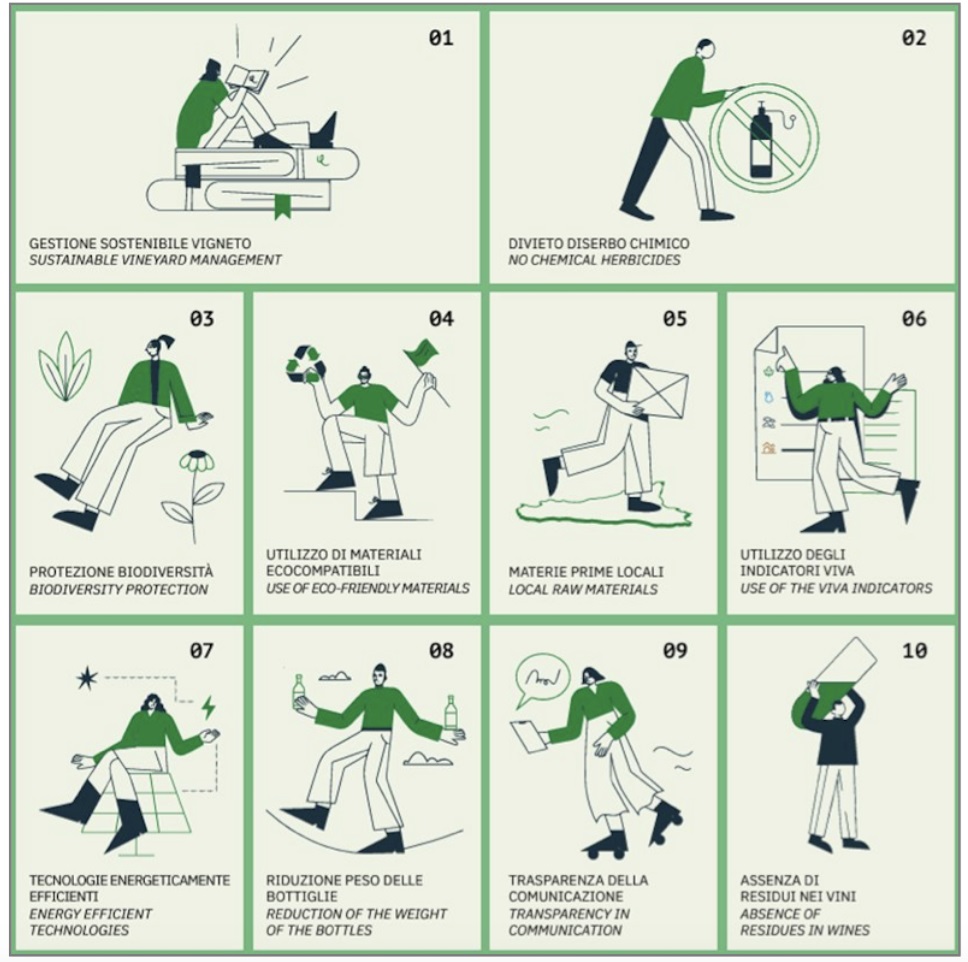 01

GESTIONE SOSTENIBILE VIGNETO
SUSTAINABLE VINEYARD MANAGEMENT

02

DIVIETO DISERBO CHIMICO
NO CHEMICAL HERBICIDES

03

PROTEZIONE BIODIVERSITÀ
BIODIVERSITY PROTECTION

04

UTILIZZO DI MATERIALI ECOCOMPATIBILI
USE OF ECO-FRIENDLY MATERIALS

05

MATERIE PRIME LOCALI
LOCAL RAW MATERIALS

06

UTILIZZO DEGLI INDICATORI VIVA
USE OF THE VIVA INDICATORS

07

TECNOLOGIE ENERGETICAMENTE EFFICIENTI
ENERGY EFFICIENT TECHNOLOGIES

08

RIDUZIONE PESO DELLE BOTTIGLIE
REDUCTION OF THE WEIGHT OF THE BOTTLES

09

TRASPARENZA DELLA COMUNICAZIONE
TRANSPARENCY IN COMMUNICATION

10

ASSENZA DI RESIDUI NEI VINI
ABSENCE OF RESIDUES IN WINES