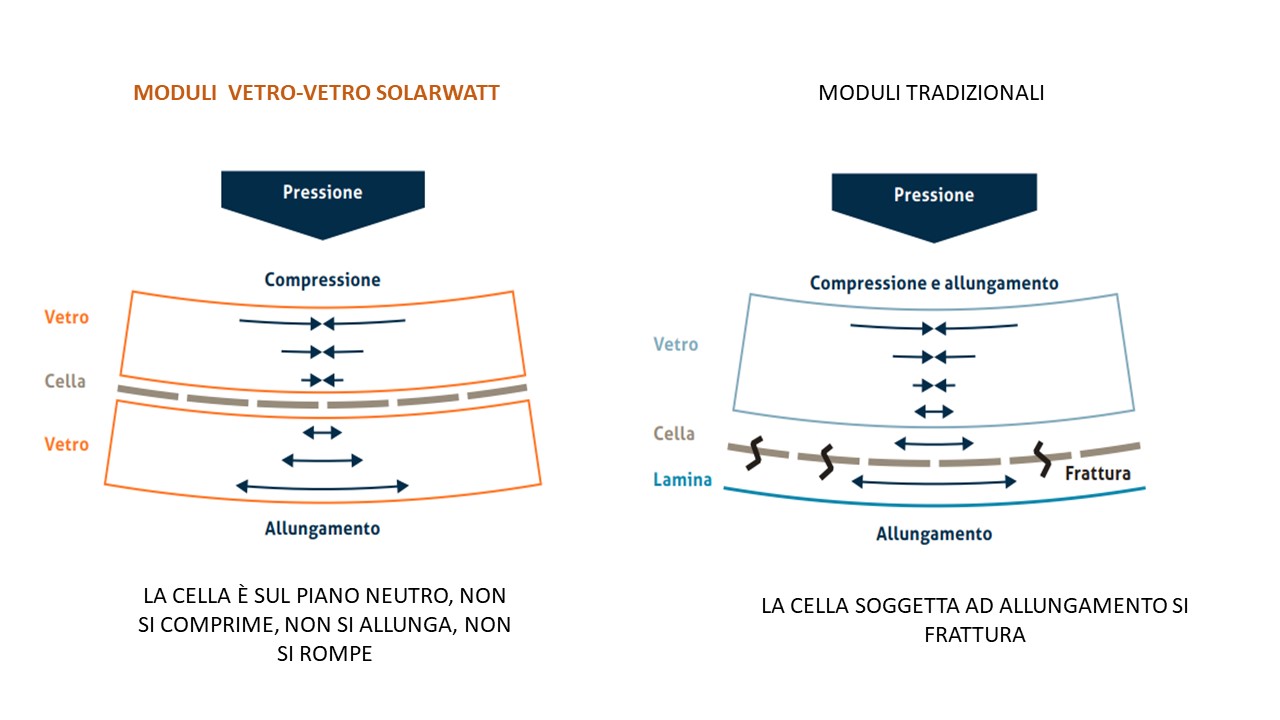 MODULI VETRO-VETRO SOLARWATT

Pressione

Compressione

Vetro

Cella

Vetro

Allungamento

LA CELLA È SUL PIANO NEUTRO, NON SI COMPRIME, NON SI ALLUNGA, NON SI ROMPE

MODULI TRADIZIONALI

Pressione

Compressione e allungamento

Vetro

Cella

Lamina

Frattura

Allungamento

LA CELLA SOGGETTA AD ALLUNGAMENTO SI FRATTURA